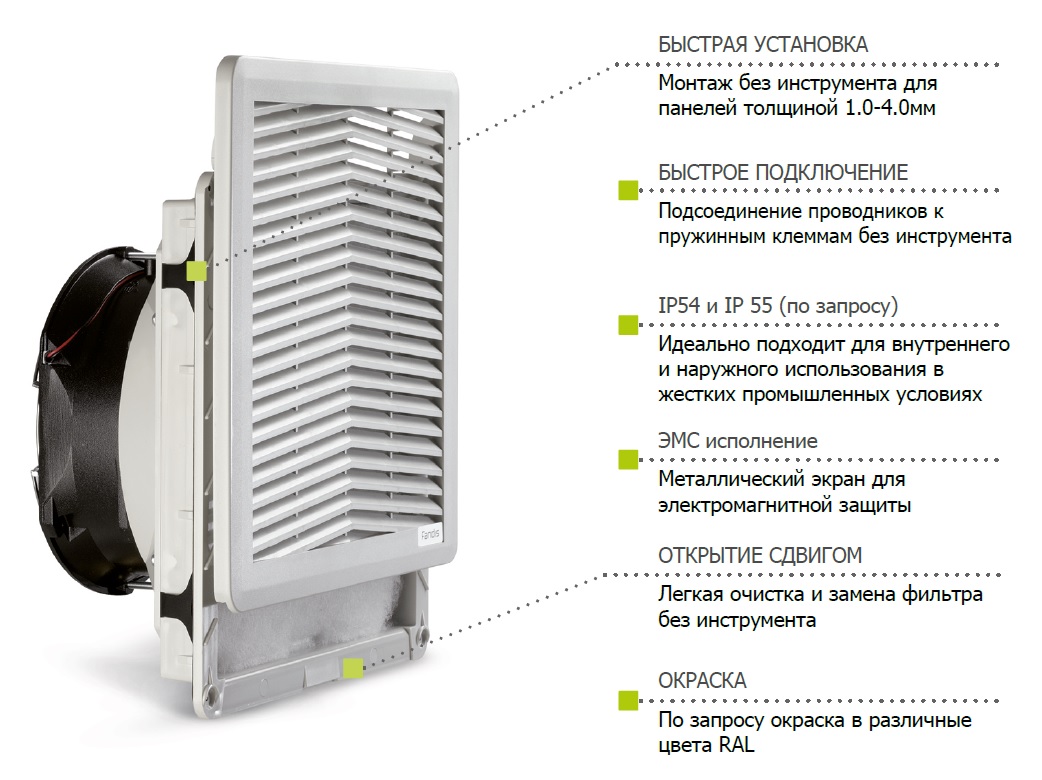 Fandis

БЫСТРАЯ УСТАНОВКА

Монтаж без инструмента для панелей толщиной 1.0-4.0мм

БЫСТРОЕ ПОДКЛЮЧЕНИЕ

Подсоединение проводников к пружинным клеммам без инструмента

IP54 и IP 55 (по запросу)

Идеально подходит для внутреннего и наружного использования в жестких промышленных условиях

ЭМС исполнение

Металлический экран для электромагнитной защиты

ОТКРЫТИЕ СДВИГОМ

Легкая очистка и замена фильтра без инструмента

ОКРАСКА

По запросу окраска в различные цвета RAL