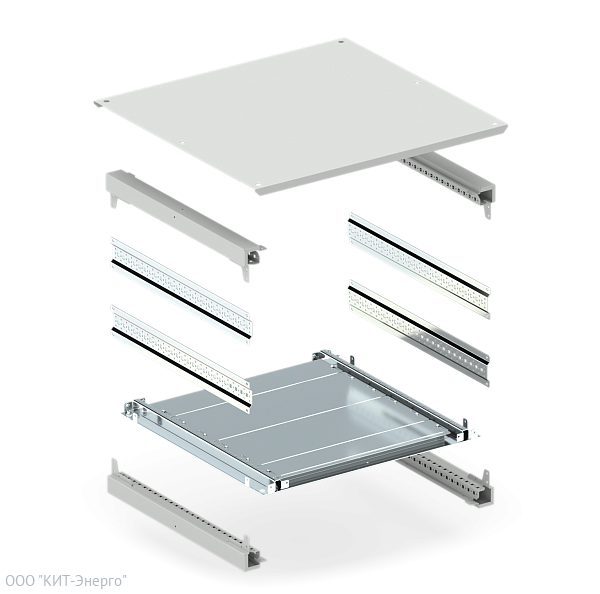 ООО "КИТ-Энерго"